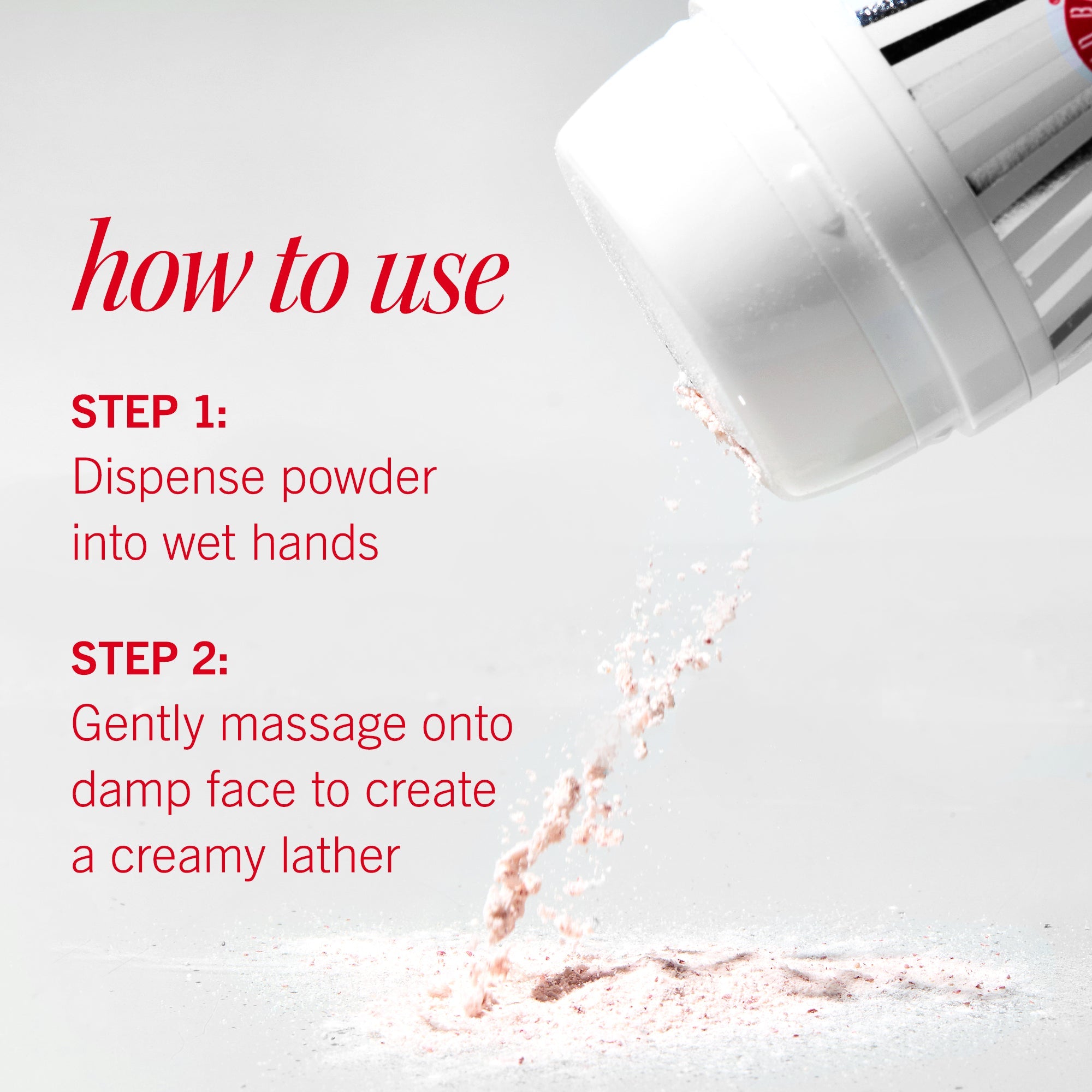 how to use

STEP 1:
Dispense powder into wet hands

STEP 2:
Gently massage onto damp face to create a creamy lather